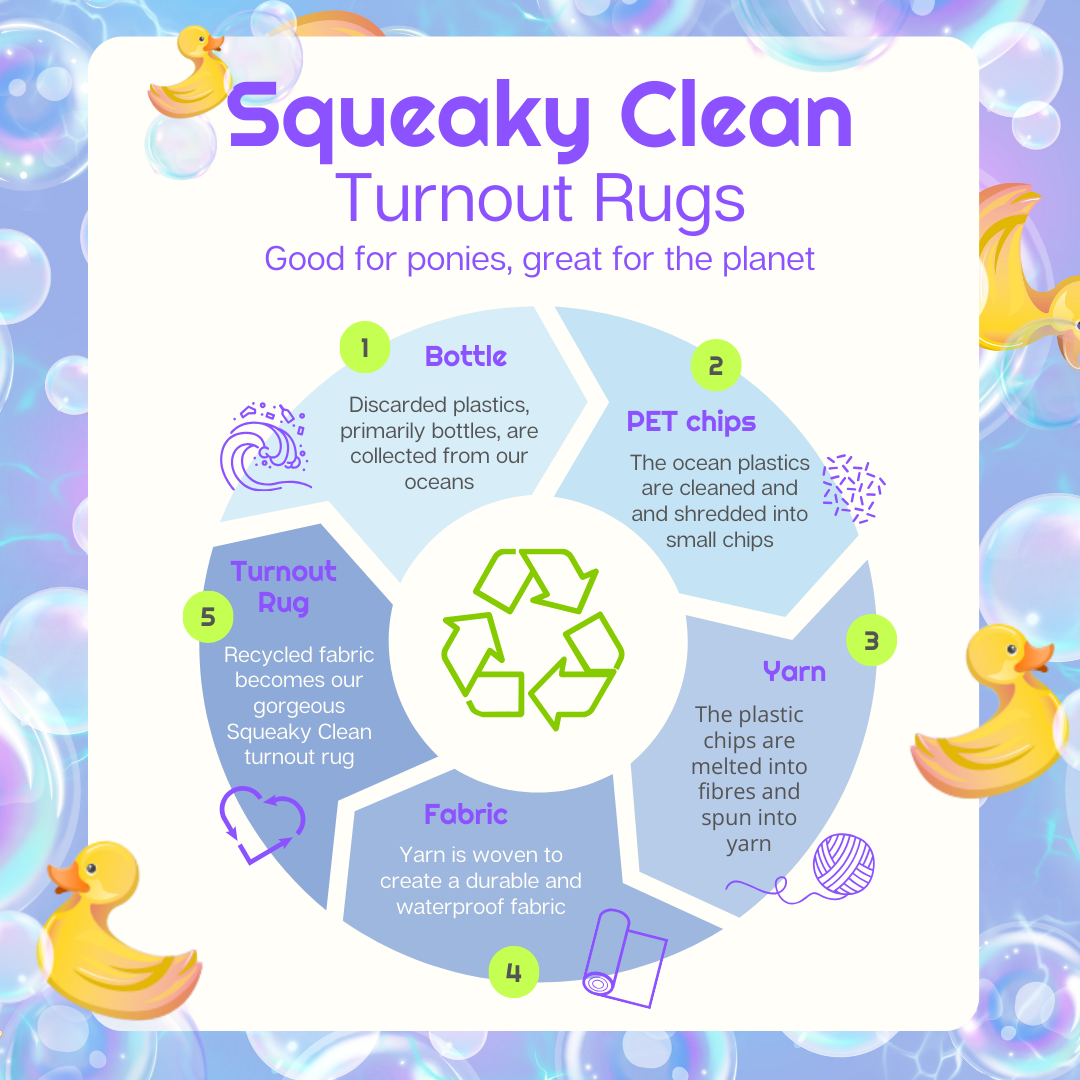 Squeaky Clean
Turnout Rugs
Good for ponies, great for the planet

1
Bottle
Discarded plastics, primarily bottles, are collected from our oceans

2
PET chips
The ocean plastics are cleaned and and shredded into small chips

3
Yarn
The plastic chips are melted into fibres and spun into yarn

4
Fabric
Yarn is woven to create a durable and waterproof fabric

5
Turnout Rug
Recycled fabric becomes our gorgeous Squeaky Clean turnout rug